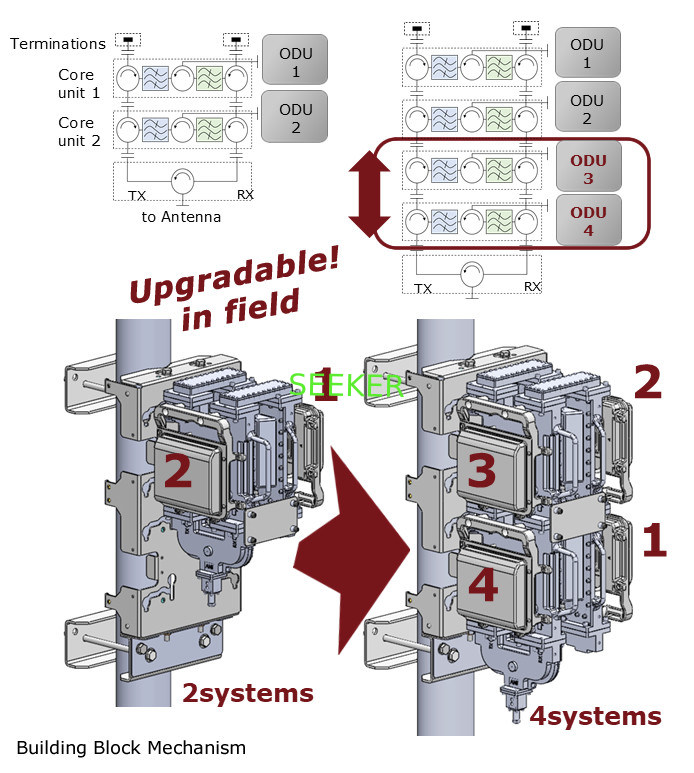 Terminations

Core unit 1

Core unit 2

ODU 1

ODU 2

TX

RX

to Antenna

ODU 1

ODU 2

ODU 3

ODU 4

TX

RX

Upgradable! in field

SEEKER

1

2

2systems

2

3

1

4

4systems

Building Block Mechanism